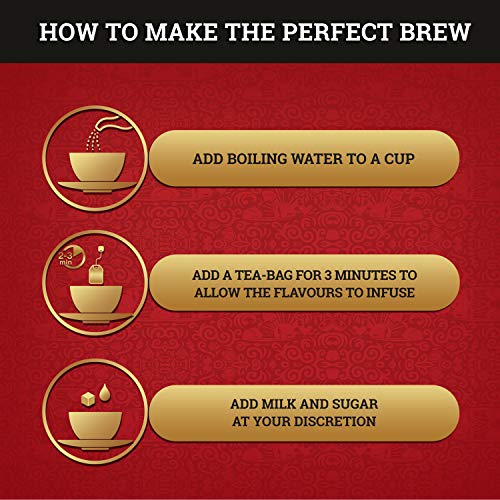 HOW TO MAKE THE PERFECT BREW

ADD BOILING WATER TO A CUP

2-3 min

ADD A TEA-BAG FOR 3 MINUTES TO ALLOW THE FLAVOURS TO INFUSE

ADD MILK AND SUGAR AT YOUR DISCRETION