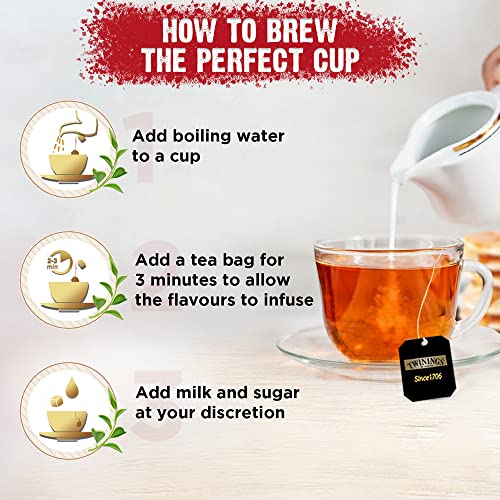 HOW TO BREW THE PERFECT CUP

1

Add boiling water to a cup

2-3 min

2

Add a tea bag for 3 minutes to allow the flavours to infuse

3

Add milk and sugar at your discretion

TWININGS

Since 1706