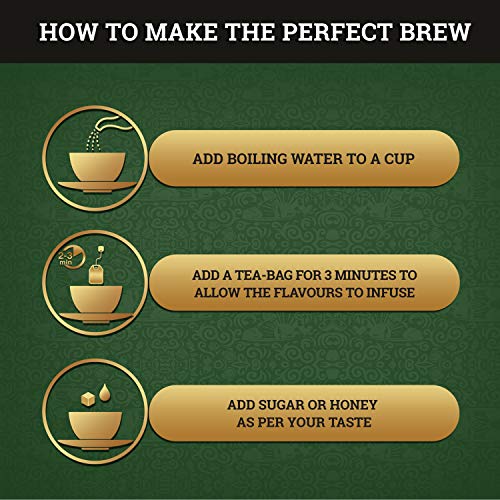 HOW TO MAKE THE PERFECT BREW

ADD BOILING WATER TO A CUP

2-3 min

ADD A TEA-BAG FOR 3 MINUTES TO ALLOW THE FLAVOURS TO INFUSE

ADD SUGAR OR HONEY AS PER YOUR TASTE