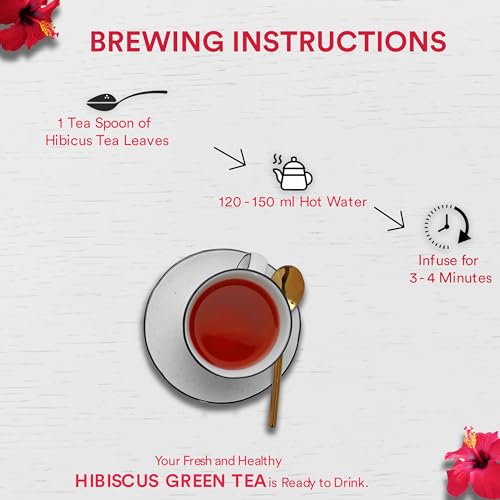 BREWING INSTRUCTIONS

1 Tea Spoon of Hibicus Tea Leaves

120 - 150 ml Hot Water

Infuse for 3 - 4 Minutes

Your Fresh and Healthy
HIBISCUS GREEN TEA is Ready to Drink.