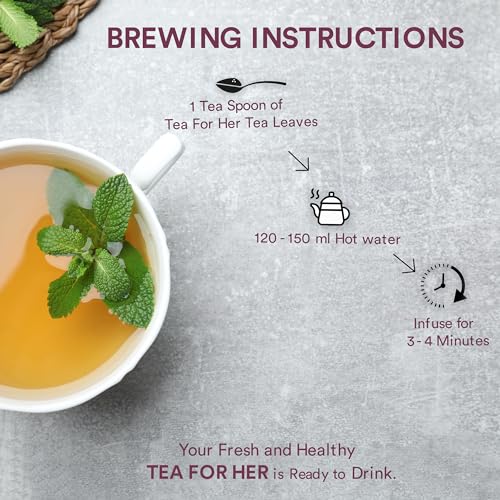 BREWING INSTRUCTIONS

1 Tea Spoon of Tea For Her Tea Leaves

120 - 150 ml Hot water

Infuse for 3 - 4 Minutes

Your Fresh and Healthy TEA FOR HER is Ready to Drink.