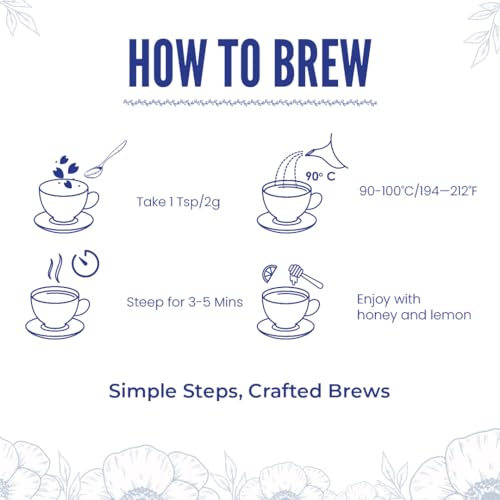 HOW TO BREW

Take 1 Tsp/2g

90° C

90-100°C/194—212°F

Steep for 3-5 Mins

Enjoy with honey and lemon

Simple Steps, Crafted Brews