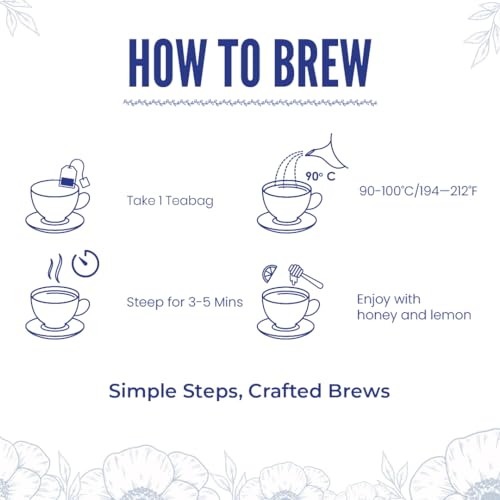 HOW TO BREW

Take 1 Teabag

90° C

90-100°C/194—212°F

Steep for 3-5 Mins

Enjoy with honey and lemon

Simple Steps, Crafted Brews