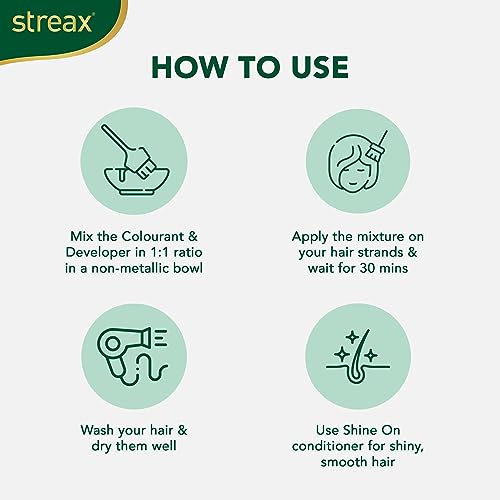 streax

HOW TO USE

Mix the Colourant & Developer in 1:1 ratio in a non-metallic bowl

Apply the mixture on your hair strands & wait for 30 mins

Wash your hair & dry them well

Use Shine On conditioner for shiny, smooth hair