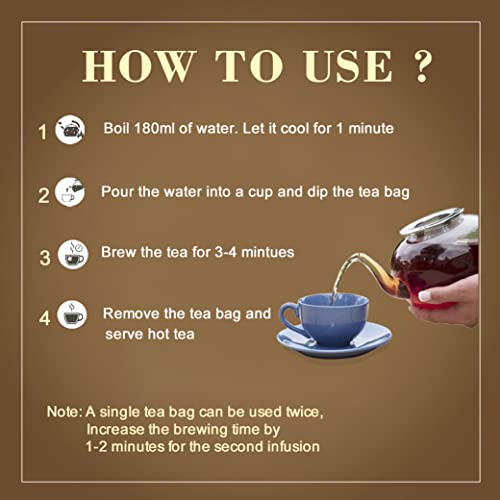 HOW TO USE ?

1 Boil 180ml of water. Let it cool for 1 minute

2 Pour the water into a cup and dip the tea bag

3 Brew the tea for 3-4 mintues

4 Remove the tea bag and serve hot tea

Note: A single tea bag can be used twice, Increase the brewing time by 1-2 minutes for the second infusion