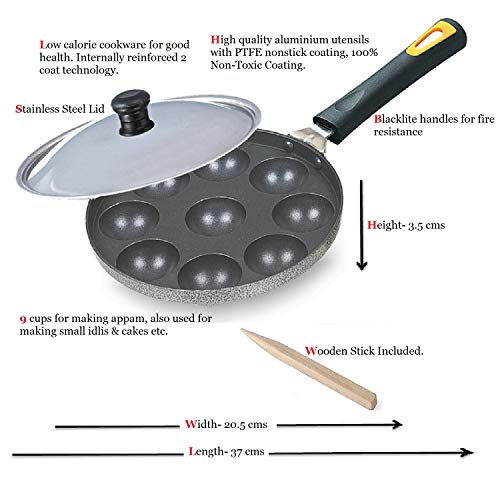 Low calorie cookware for good health. Internally reinforced 2 coat technology.

High quality aluminium utensils with PTFE nonstick coating, 100% Non-Toxic Coating.

Stainless Steel Lid

Blacklite handles for fire resistance

Height- 3.5 cms

9 cups for making appam, also used for making small idlis & cakes etc.

Wooden Stick Included.

Width- 20.5 cms

Length- 37 cms