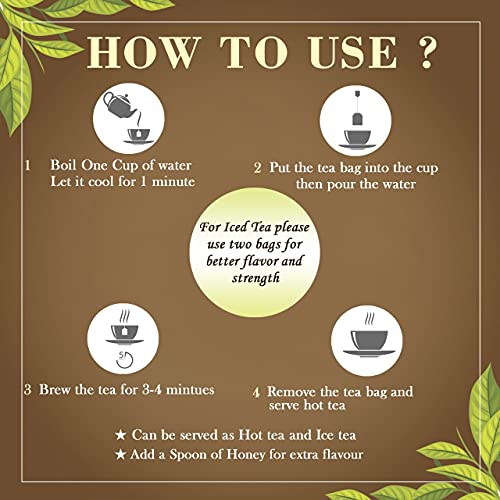 HOW TO USE ?

1 Boil One Cup of water
Let it cool for 1 minute

2 Put the tea bag into the cup
then pour the water

For Iced Tea please use two bags for better flavor and strength

5

3 Brew the tea for 3-4 mintues

4 Remove the tea bag and
serve hot tea

★ Can be served as Hot tea and Ice tea
★ Add a Spoon of Honey for extra flavour