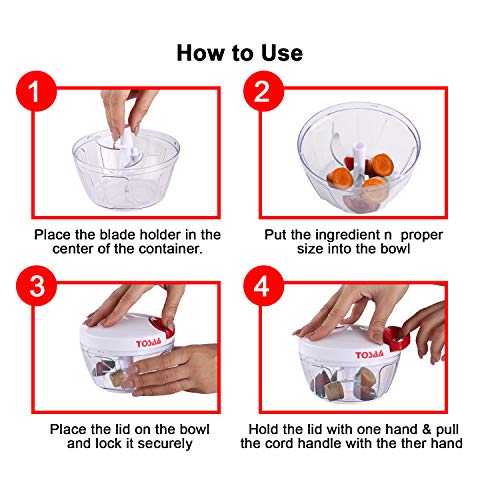 How to Use

1

Place the blade holder in the center of the container.

2

Put the ingredient n proper size into the bowl

3

TOSAA

Place the lid on the bowl and lock it securely

4

TOSAA

Hold the lid with one hand & pull the cord handle with the ther hand