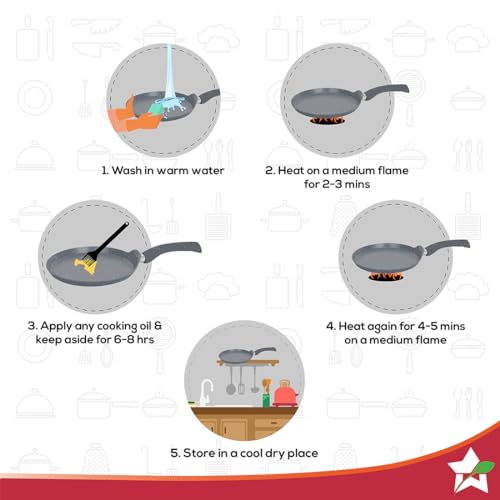 1. Wash in warm water

2. Heat on a medium flame for 2-3 mins

3. Apply any cooking oil & keep aside for 6-8 hrs

4. Heat again for 4-5 mins on a medium flame

5. Store in a cool dry place