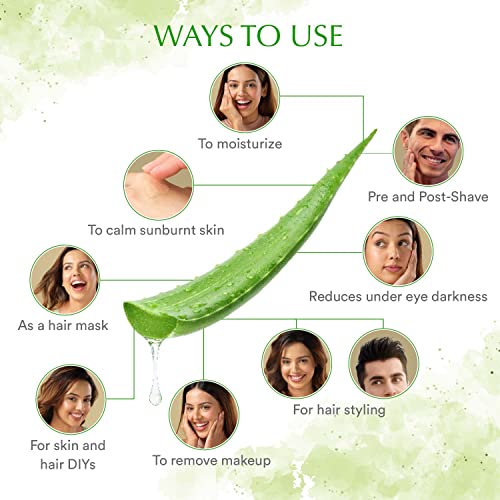 WAYS TO USE

To moisturize

Pre and Post-Shave

To calm sunburnt skin

Reduces under eye darkness

As a hair mask

For hair styling

For skin and hair DIYs

To remove makeup