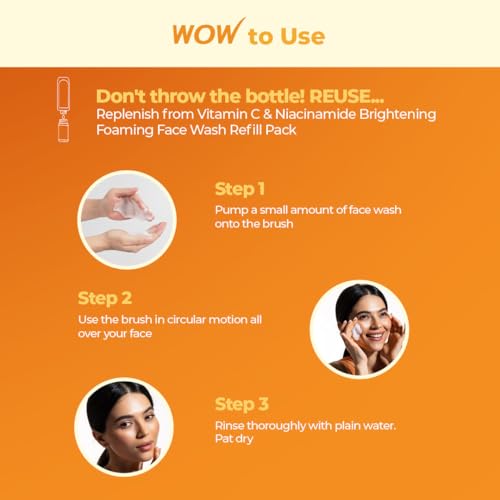 WOW to Use

Don't throw the bottle! REUSE...
Replenish from Vitamin C & Niacinamide Brightening Foaming Face Wash Refill Pack

Step 1
Pump a small amount of face wash onto the brush

Step 2
Use the brush in circular motion all over your face

Step 3
Rinse thoroughly with plain water. Pat dry