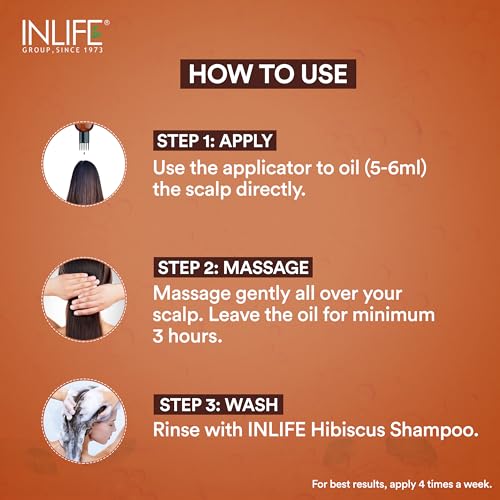 INLIFE®
GROUP, SINCE 1973

HOW TO USE

STEP 1: APPLY
Use the applicator to oil (5-6ml) the scalp directly.

STEP 2: MASSAGE
Massage gently all over your scalp. Leave the oil for minimum 3 hours.

STEP 3: WASH
Rinse with INLIFE Hibiscus Shampoo.

For best results, apply 4 times a week.