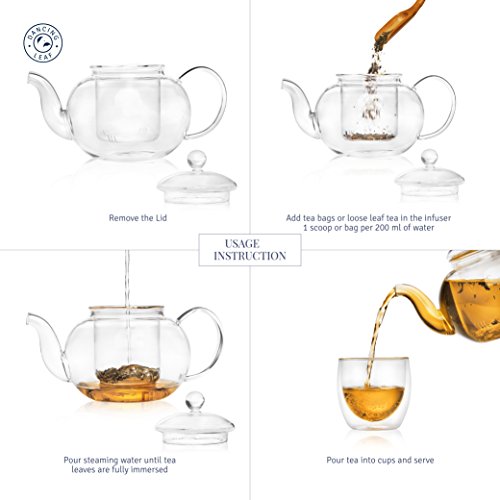 DANCING LEAF

Remove the Lid

Add tea bags or loose leaf tea in the infuser
1 scoop or bag per 200 ml of water

USAGE
INSTRUCTION

Pour steaming water until tea leaves are fully immersed

Pour tea into cups and serve