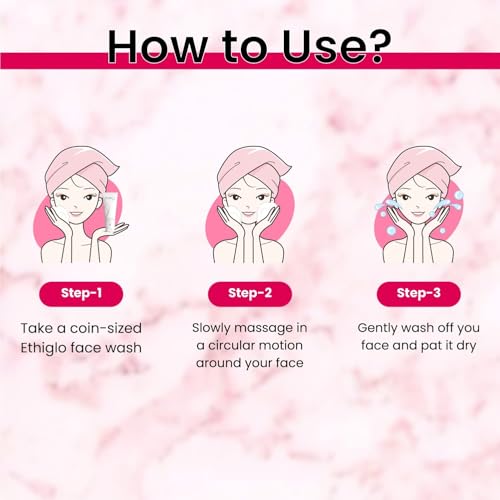 How to Use?

Step-1

Take a coin-sized Ethiglo face wash

Step-2

Slowly massage in a circular motion around your face

Step-3

Gently wash off you face and pat it dry