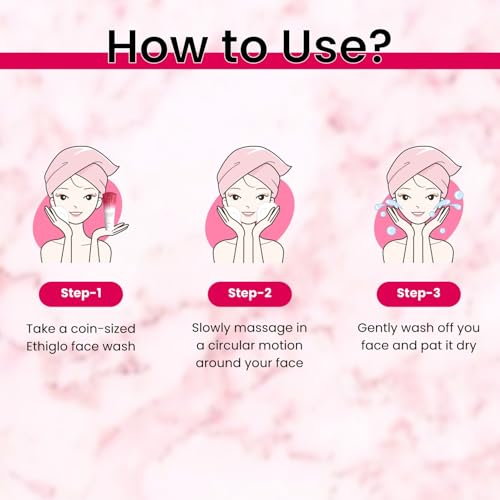 How to Use?

Step-1

Take a coin-sized Ethiglo face wash

Step-2

Slowly massage in a circular motion around your face

Step-3

Gently wash off you face and pat it dry