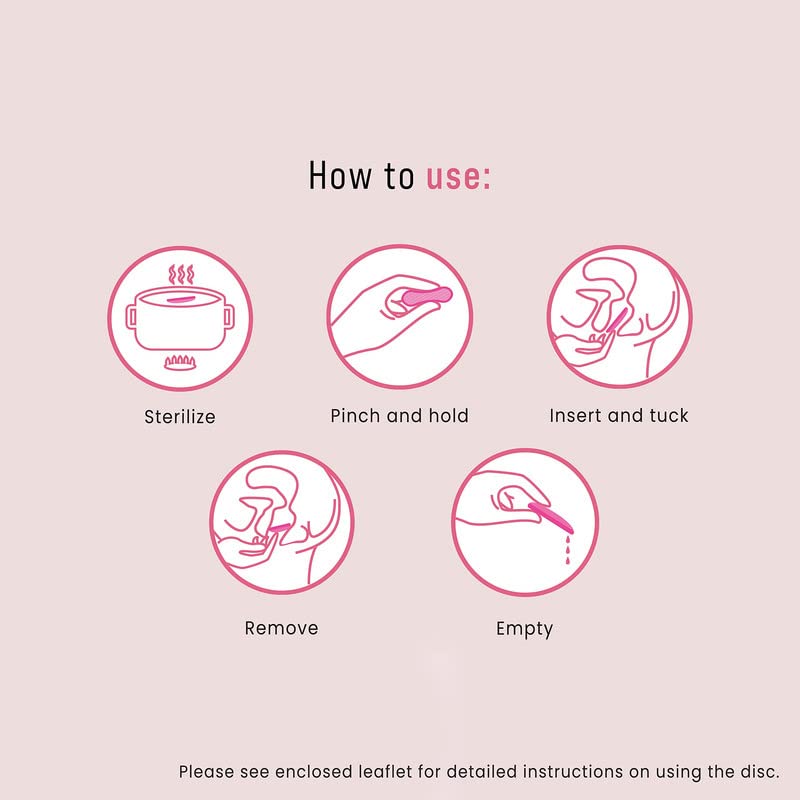 How to use:

Sterilize

Pinch and hold

Insert and tuck

Remove

Empty

Please see enclosed leaflet for detailed instructions on using the disc.