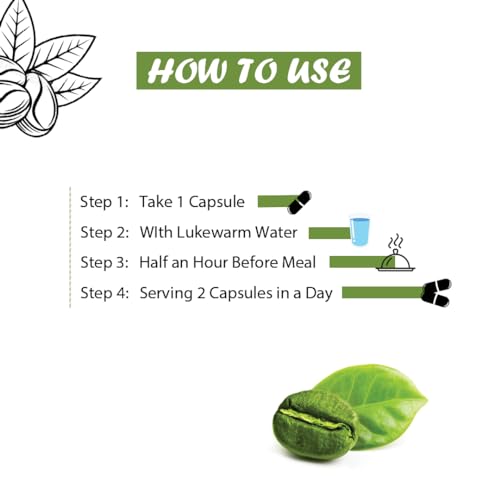 HOW TO USE

Step 1: Take 1 Capsule

Step 2: WIth Lukewarm Water

Step 3: Half an Hour Before Meal

Step 4: Serving 2 Capsules in a Day