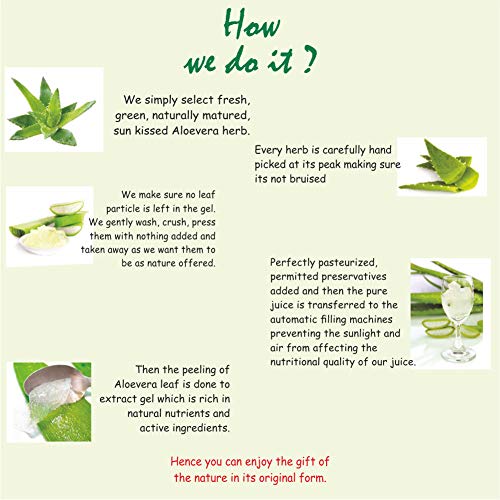 How we do it ?

We simply select fresh, green, naturally matured, sun kissed Aloevera herb.

Every herb is carefully hand picked at its peak making sure its not bruised

We make sure no leaf particle is left in the gel. We gently wash, crush, press them with nothing added and taken away as we want them to be as nature offered.

Perfectly pasteurized, permitted preservatives added and then the pure juice is transferred to the automatic filling machines preventing the sunlight and air from affecting the nutritional quality of our juice.

Then the peeling of Aloevera leaf is done to extract gel which is rich in natural nutrients and active ingredients.

Hence you can enjoy the gift of the nature in its original form.