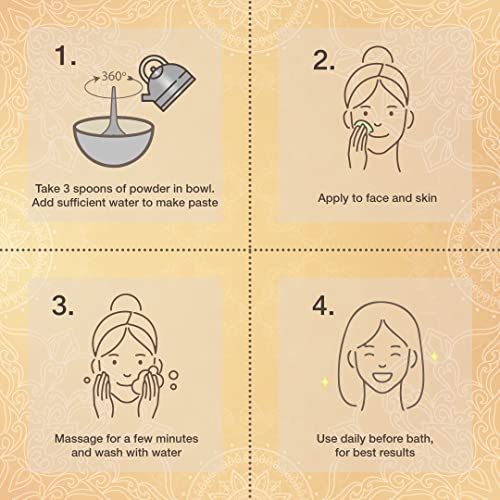 1.

360°

Take 3 spoons of powder in bowl. Add sufficient water to make paste

2.

Apply to face and skin

3.

Massage for a few minutes and wash with water

4.

Use daily before bath, for best results