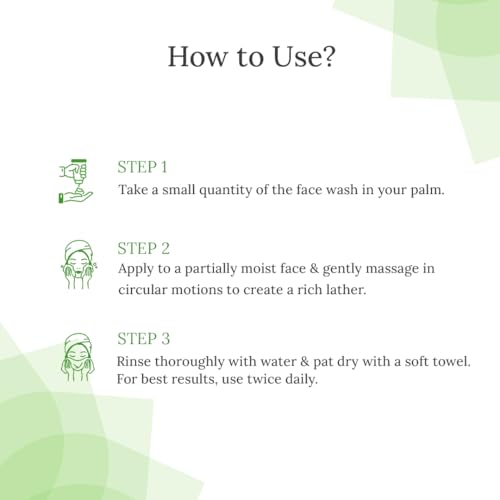 How to Use?

STEP 1
Take a small quantity of the face wash in your palm.

STEP 2
Apply to a partially moist face & gently massage in circular motions to create a rich lather.

STEP 3
Rinse thoroughly with water & pat dry with a soft towel. For best results, use twice daily.