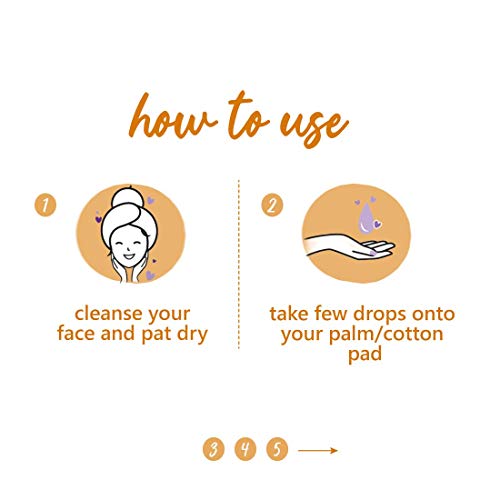 how to use

1

cleanse your face and pat dry

2

take few drops onto your palm/cotton pad

3 4 5