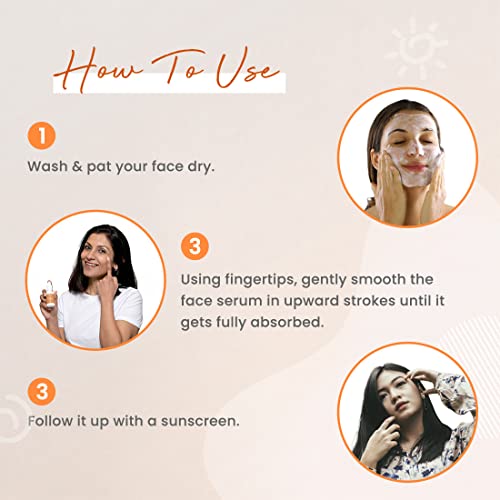 How To Use

1
Wash & pat your face dry.

3
Using fingertips, gently smooth the face serum in upward strokes until it gets fully absorbed.

3
Follow it up with a sunscreen.