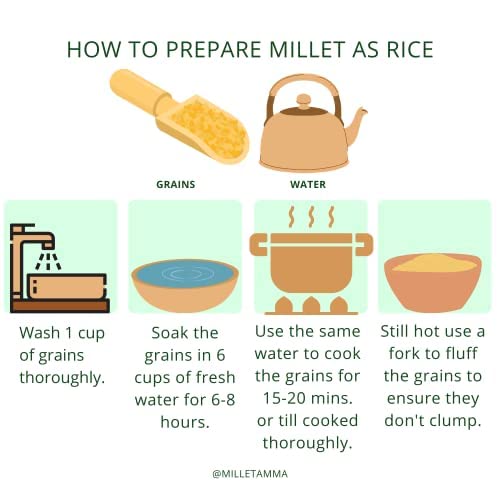 HOW TO PREPARE MILLET AS RICE

GRAINS

WATER

Wash 1 cup of grains thoroughly.

Soak the grains in 6 cups of fresh water for 6-8 hours.

Use the same water to cook the grains for 15-20 mins. or till cooked thoroughly.

Still hot use a fork to fluff the grains to ensure they don't clump.

@MILLETAMMA