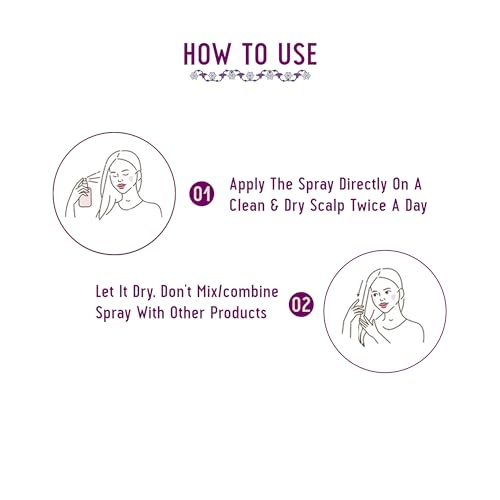 HOW TO USE

01 Apply The Spray Directly On A Clean & Dry Scalp Twice A Day

Let It Dry. Don't Mix/combine Spray With Other Products 02