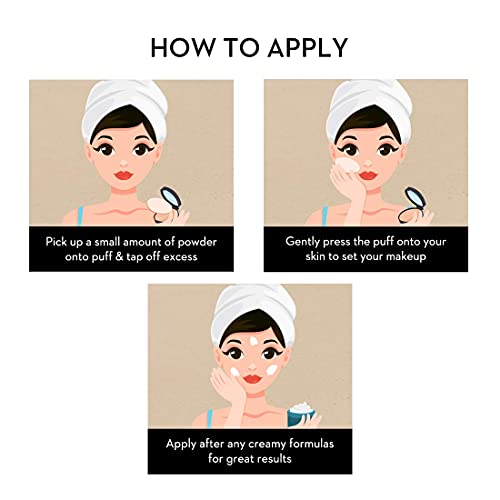 HOW TO APPLY

Pick up a small amount of powder onto puff & tap off excess

Gently press the puff onto your skin to set your makeup

Apply after any creamy formulas for great results