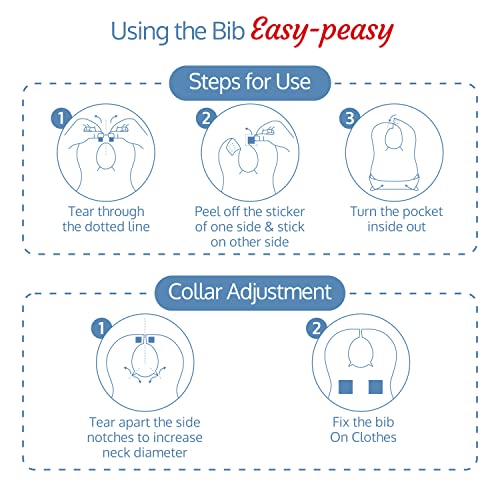 Using the Bib Easy-peasy

Steps for Use

1
Tear through the dotted line

2
Peel off the sticker of one side & stick on other side

3
Turn the pocket inside out

Collar Adjustment

1
Tear apart the side notches to increase neck diameter

2
Fix the bib On Clothes