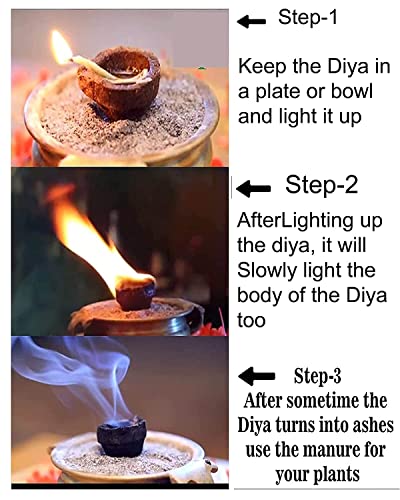 Step-1

Keep the Diya in a plate or bowl and light it up

Step-2

AfterLighting up the diya, it will Slowly light the body of the Diya too

Step-3

After sometime the Diya turns into ashes use the manure for your plants