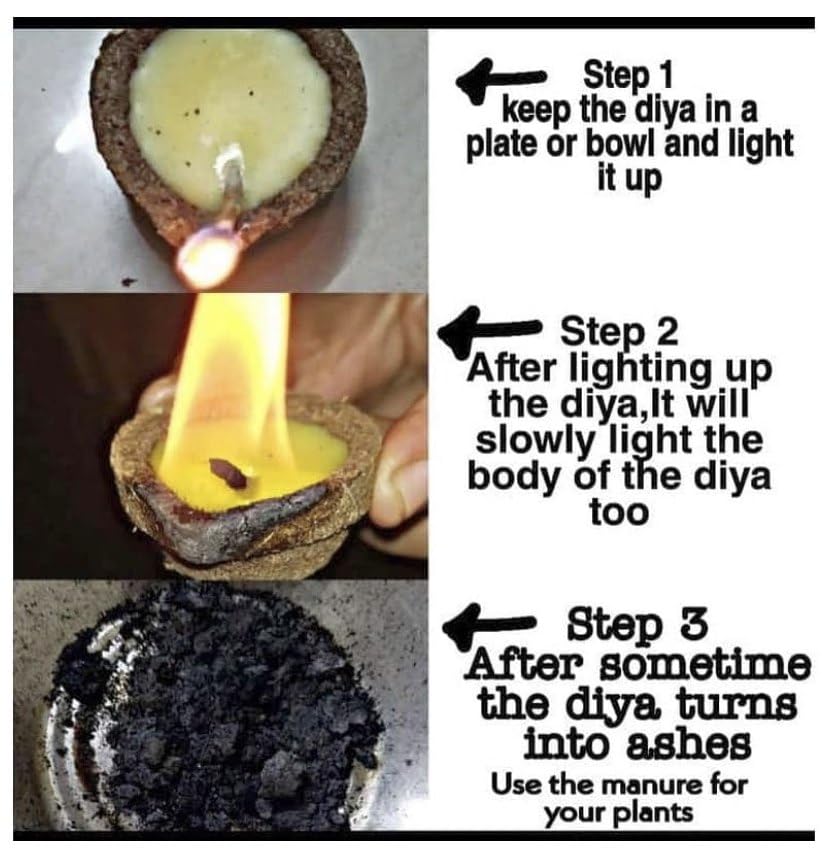 Step 1
keep the diya in a plate or bowl and light it up

Step 2
After lighting up the diya,It will slowly light the body of the diya too

Step 3
After sometime the diya turns into ashes
Use the manure for your plants