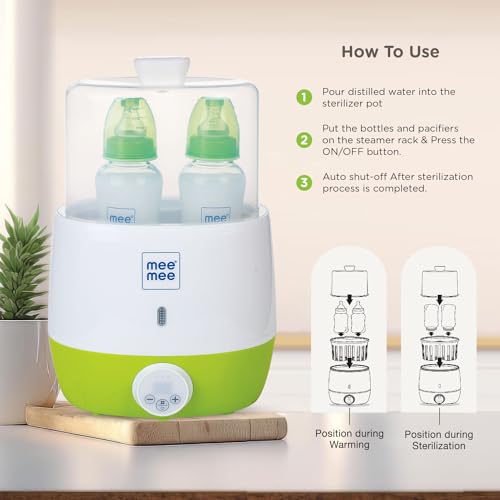 How To Use

1 Pour distilled water into the sterilizer pot

2 Put the bottles and pacifiers on the steamer rack & Press the ON/OFF button.

3 Auto shut-off After sterilization process is completed.

mee

mee

mee mee

Position during Warming

Position during Sterilization