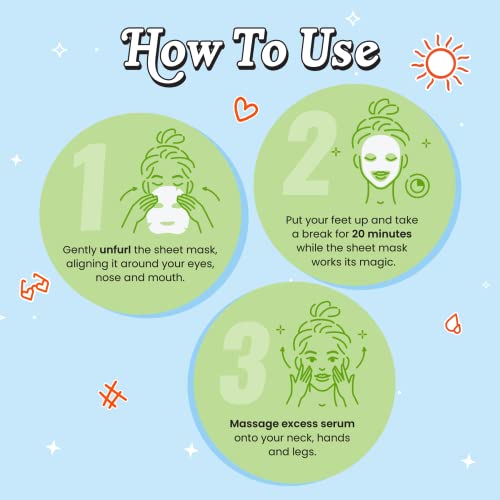 How To Use

1

Gently unfurl the sheet mask, aligning it around your eyes, nose and mouth.

2

Put your feet up and take a break for 20 minutes while the sheet mask works its magic.

3

Massage excess serum onto your neck, hands and legs.