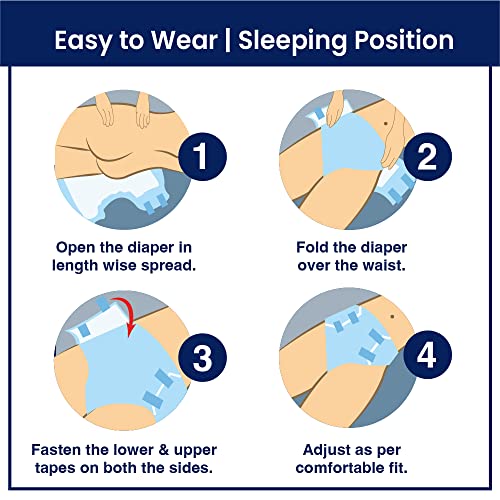 Easy to Wear | Sleeping Position

1

Open the diaper in length wise spread.

2

Fold the diaper over the waist.

3

Fasten the lower & upper tapes on both the sides.

4

Adjust as per comfortable fit.