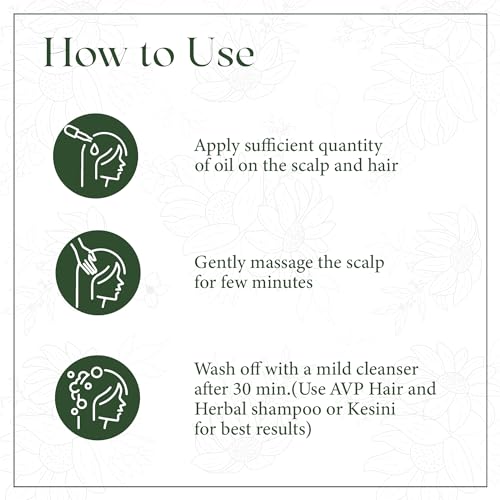 How to Use

Apply sufficient quantity of oil on the scalp and hair

Gently massage the scalp for few minutes

Wash off with a mild cleanser after 30 min.(Use AVP Hair and Herbal shampoo or Kesini for best results)