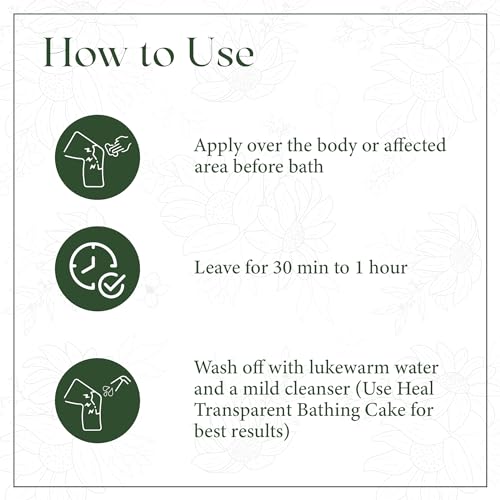 How to Use

Apply over the body or affected area before bath

Leave for 30 min to 1 hour

Wash off with lukewarm water and a mild cleanser (Use Heal Transparent Bathing Cake for best results)