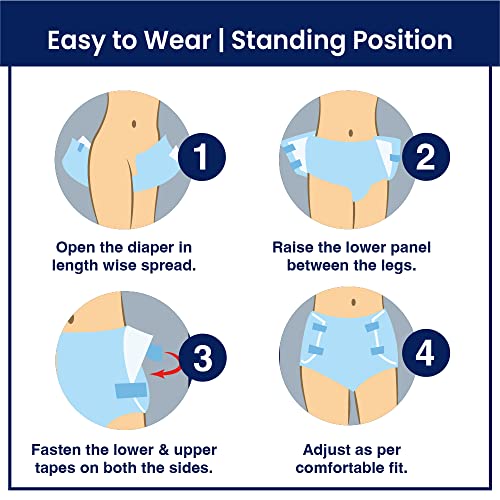 Easy to Wear | Standing Position

1

Open the diaper in length wise spread.

2

Raise the lower panel between the legs.

3

Fasten the lower & upper tapes on both the sides.

4

Adjust as per comfortable fit.