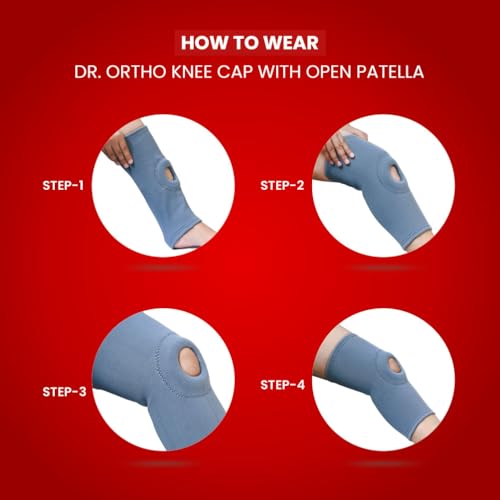 HOW TO WEAR
DR. ORTHO KNEE CAP WITH OPEN PATELLA

STEP-1

STEP-2

STEP-3

STEP-4