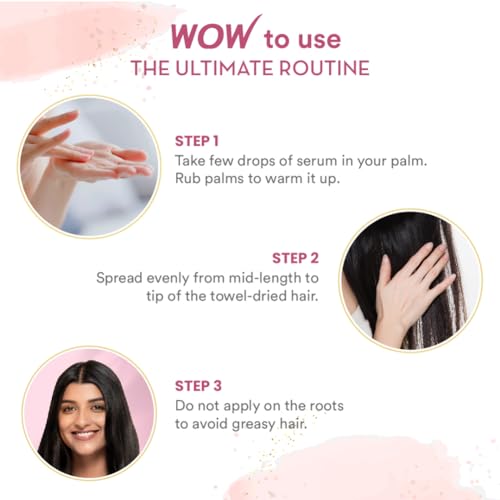 WOW to use
THE ULTIMATE ROUTINE

STEP 1
Take few drops of serum in your palm. Rub palms to warm it up.

STEP 2
Spread evenly from mid-length to tip of the towel-dried hair.

STEP 3
Do not apply on the roots to avoid greasy hair.