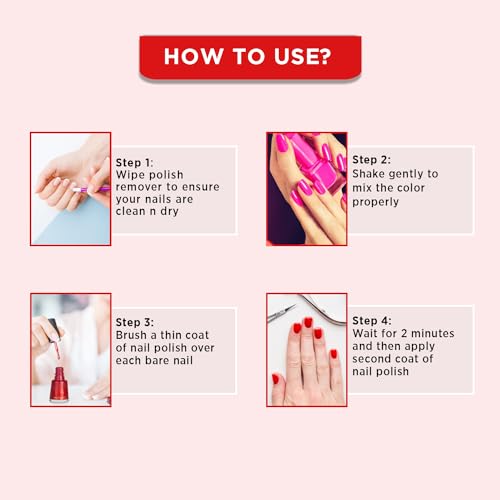 HOW TO USE?

Step 1:
Wipe polish remover to ensure your nails are clean n dry

Step 2:
Shake gently to mix the color properly

Step 3:
Brush a thin coat of nail polish over each bare nail

Step 4:
Wait for 2 minutes and then apply second coat of nail polish