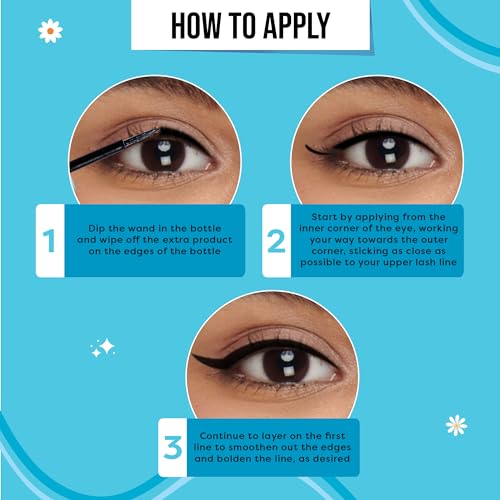 HOW TO APPLY

1
Dip the wand in the bottle and wipe off the extra product on the edges of the bottle

2
Start by applying from the inner corner of the eye, working your way towards the outer corner, sticking as close as possible to your upper lash line

3
Continue to layer on the first line to smoothen out the edges and bolden the line, as desired