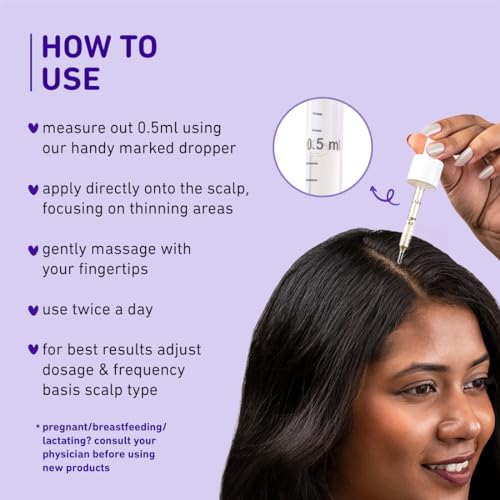 HOW TO USE

measure out 0.5ml using our handy marked dropper

apply directly onto the scalp, focusing on thinning areas

gently massage with your fingertips

use twice a day

for best results adjust dosage & frequency basis scalp type

* pregnant/breastfeeding/ lactating? consult your physician before using new products

0.5 ml