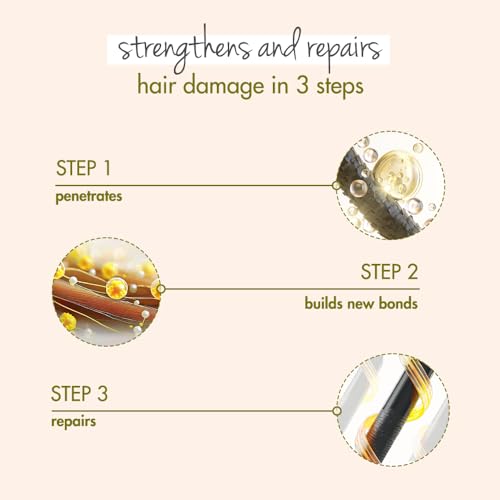 strengthens and repairs
hair damage in 3 steps

STEP 1
penetrates

STEP 2
builds new bonds

STEP 3
repairs