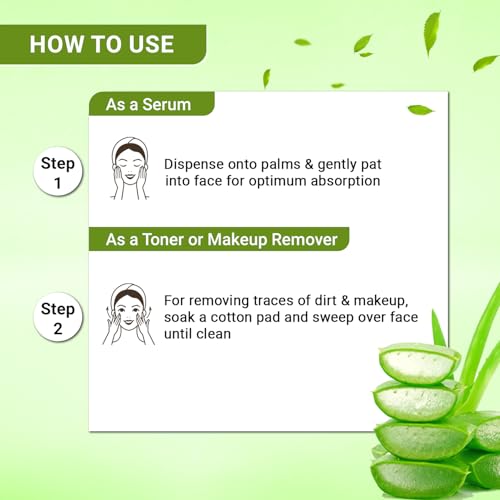 HOW TO USE

As a Serum

Step 1

Dispense onto palms & gently pat into face for optimum absorption

As a Toner or Makeup Remover

Step 2

For removing traces of dirt & makeup, soak a cotton pad and sweep over face until clean