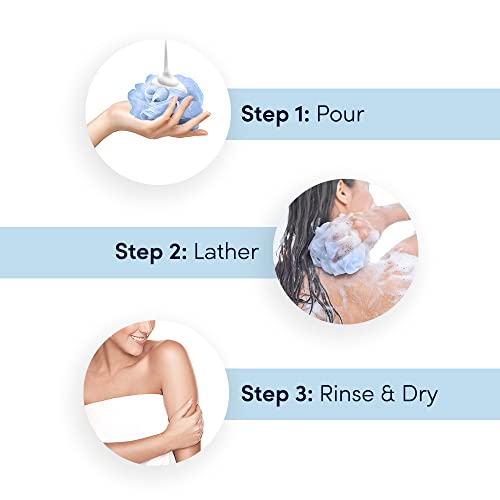 Step 1: Pour

Step 2: Lather

Step 3: Rinse & Dry