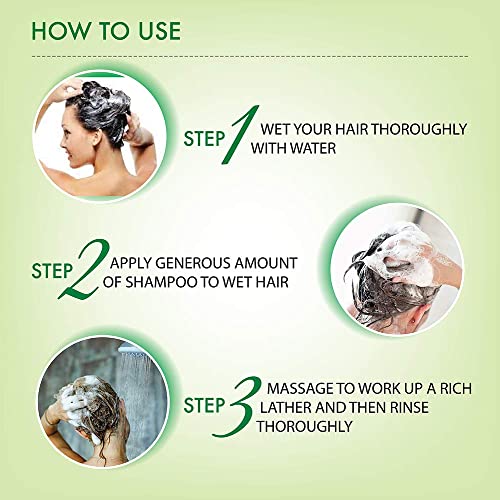 HOW TO USE

STEP 1 WET YOUR HAIR THOROUGHLY WITH WATER

STEP 2 APPLY GENEROUS AMOUNT OF SHAMPOO TO WET HAIR

STEP 3 MASSAGE TO WORK UP A RICH LATHER AND THEN RINSE THOROUGHLY