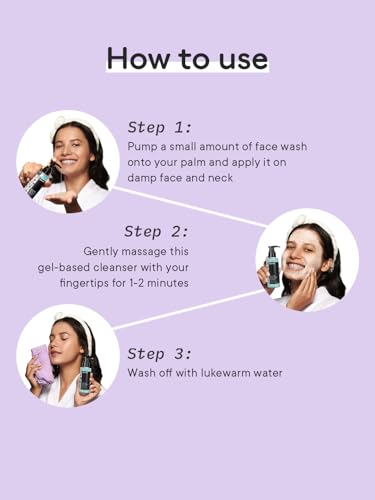 How to use

Step 1:
Pump a small amount of face wash onto your palm and apply it on damp face and neck

Step 2:
Gently massage this gel-based cleanser with your fingertips for 1-2 minutes

Step 3:
Wash off with lukewarm water