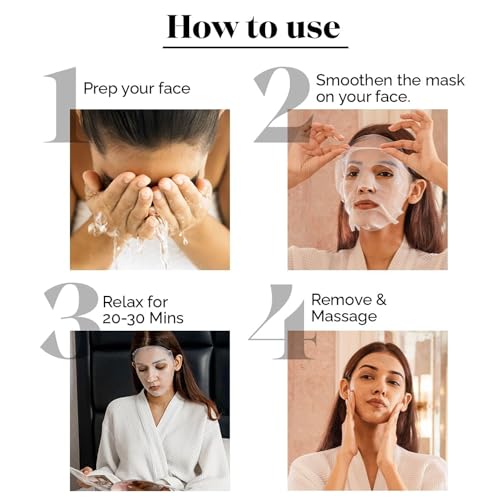 How to use

1 Prep your face

2 Smoothen the mask on your face.

3 Relax for 20-30 Mins

4 Remove & Massage