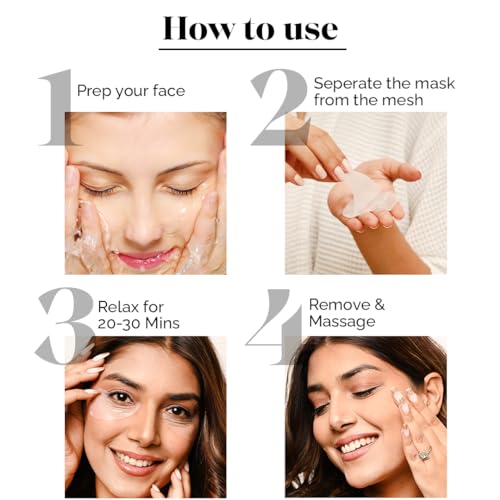 How to use

1 Prep your face

2 Seperate the mask from the mesh

3 Relax for 20-30 Mins

4 Remove & Massage